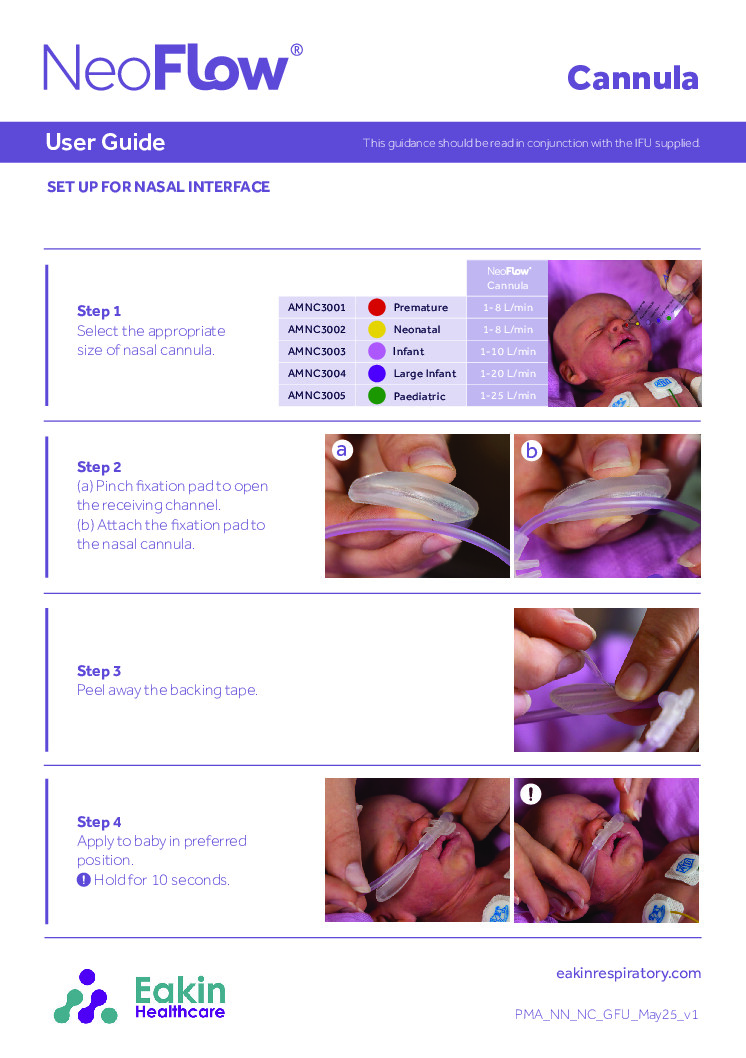 NeoFlow®

Cannula

User Guide

This guidance should be read in conjunction with the IFU supplied.

SET UP FOR NASAL INTERFACE

Step 1
Select the appropriate size of nasal cannula.

| | | NeoFlow® Cannula |
|---|---|---|
| AMNC3001 | Premature | 1-8 L/min |
| AMNC3002 | Neonatal | 1-8 L/min |
| AMNC3003 | Infant | 1-10 L/min |
| AMNC3004 | Large Infant | 1-20 L/min |
| AMNC3005 | Paediatric | 1-25 L/min |

Step 2
(a) Pinch fixation pad to open the receiving channel.
(b) Attach the fixation pad to the nasal cannula.

a

b

Step 3
Peel away the backing tape.

Step 4
Apply to baby in preferred position.
! Hold for 10 seconds.

!

Eakin Healthcare

eakinrespiratory.com

PMA_NN_NC_GFU_May25_v1