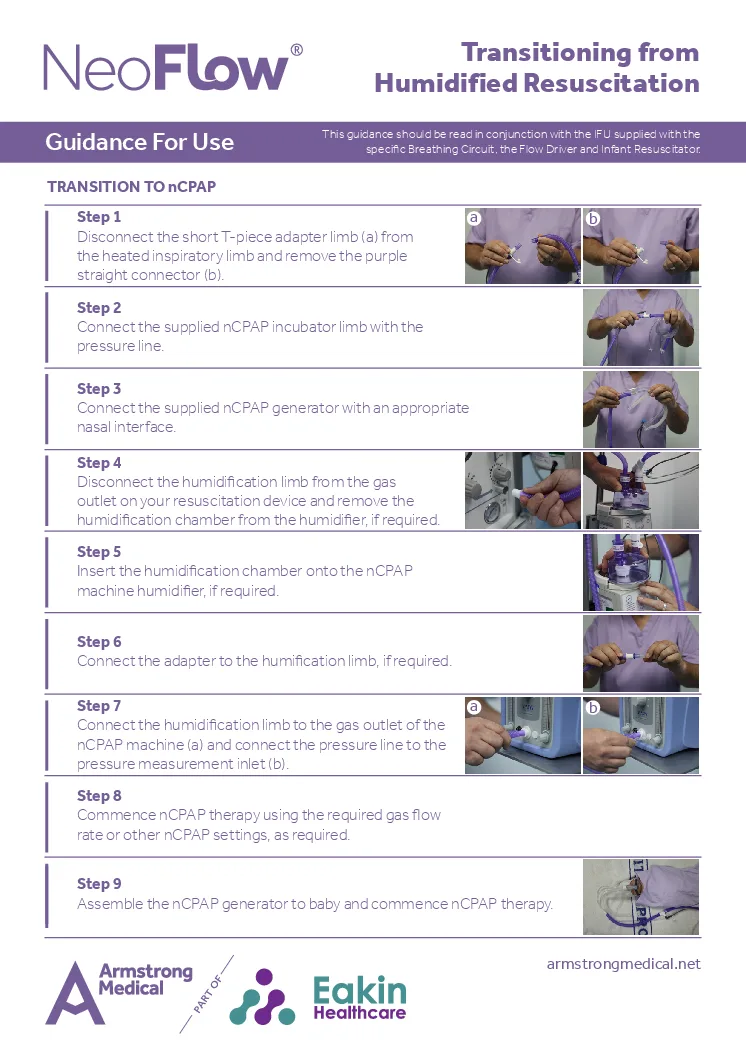 NeoFlow®

Transitioning from Humidified Resuscitation

Guidance For Use

This guidance should be read in conjunction with the IFU supplied with the specific Breathing Circuit, the Flow Driver and Infant Resuscitator.

TRANSITION TO nCPAP

Step 1
Disconnect the short T-piece adapter limb (a) from the heated inspiratory limb and remove the purple straight connector (b).

a b

Step 2
Connect the supplied nCPAP incubator limb with the pressure line.

Step 3
Connect the supplied nCPAP generator with an appropriate nasal interface.

Step 4
Disconnect the humidification limb from the gas outlet on your resuscitation device and remove the humidification chamber from the humidifier, if required.

Step 5
Insert the humidification chamber onto the nCPAP machine humidifier, if required.

Step 6
Connect the adapter to the humification limb, if required.

Step 7
Connect the humidification limb to the gas outlet of the nCPAP machine (a) and connect the pressure line to the pressure measurement inlet (b).

a b

Step 8
Commence nCPAP therapy using the required gas flow rate or other nCPAP settings, as required.

Step 9
Assemble the nCPAP generator to baby and commence nCPAP therapy.

Armstrong Medical

PART OF

Eakin Healthcare

armstrongmedical.net