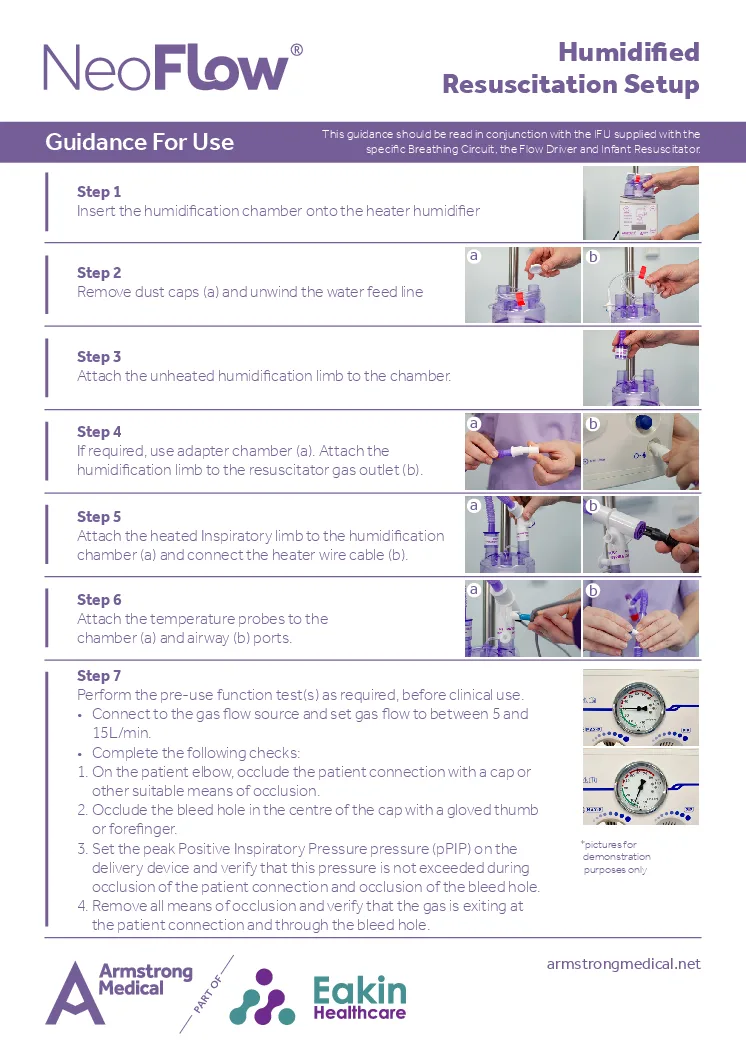 NeoFlow®

Humidified Resuscitation Setup

Guidance For Use

This guidance should be read in conjunction with the IFU supplied with the specific Breathing Circuit, the Flow Driver and Infant Resuscitator.

Step 1
Insert the humidification chamber onto the heater humidifier

Step 2
Remove dust caps (a) and unwind the water feed line

a b

Step 3
Attach the unheated humidification limb to the chamber.

Step 4
If required, use adapter chamber (a). Attach the humidification limb to the resuscitator gas outlet (b).

a b

Step 5
Attach the heated Inspiratory limb to the humidification chamber (a) and connect the heater wire cable (b).

a b

Step 6
Attach the temperature probes to the chamber (a) and airway (b) ports.

a b

Step 7
Perform the pre-use function test(s) as required, before clinical use.
• Connect to the gas flow source and set gas flow to between 5 and 15L/min.
• Complete the following checks:
1. On the patient elbow, occlude the patient connection with a cap or other suitable means of occlusion.
2. Occlude the bleed hole in the centre of the cap with a gloved thumb or forefinger.
3. Set the peak Positive Inspiratory Pressure pressure (pPIP) on the delivery device and verify that this pressure is not exceeded during occlusion of the patient connection and occlusion of the bleed hole.
4. Remove all means of occlusion and verify that the gas is exiting at the patient connection and through the bleed hole.

*pictures for demonstration purposes only

Armstrong Medical

PART OF

Eakin Healthcare

armstrongmedical.net